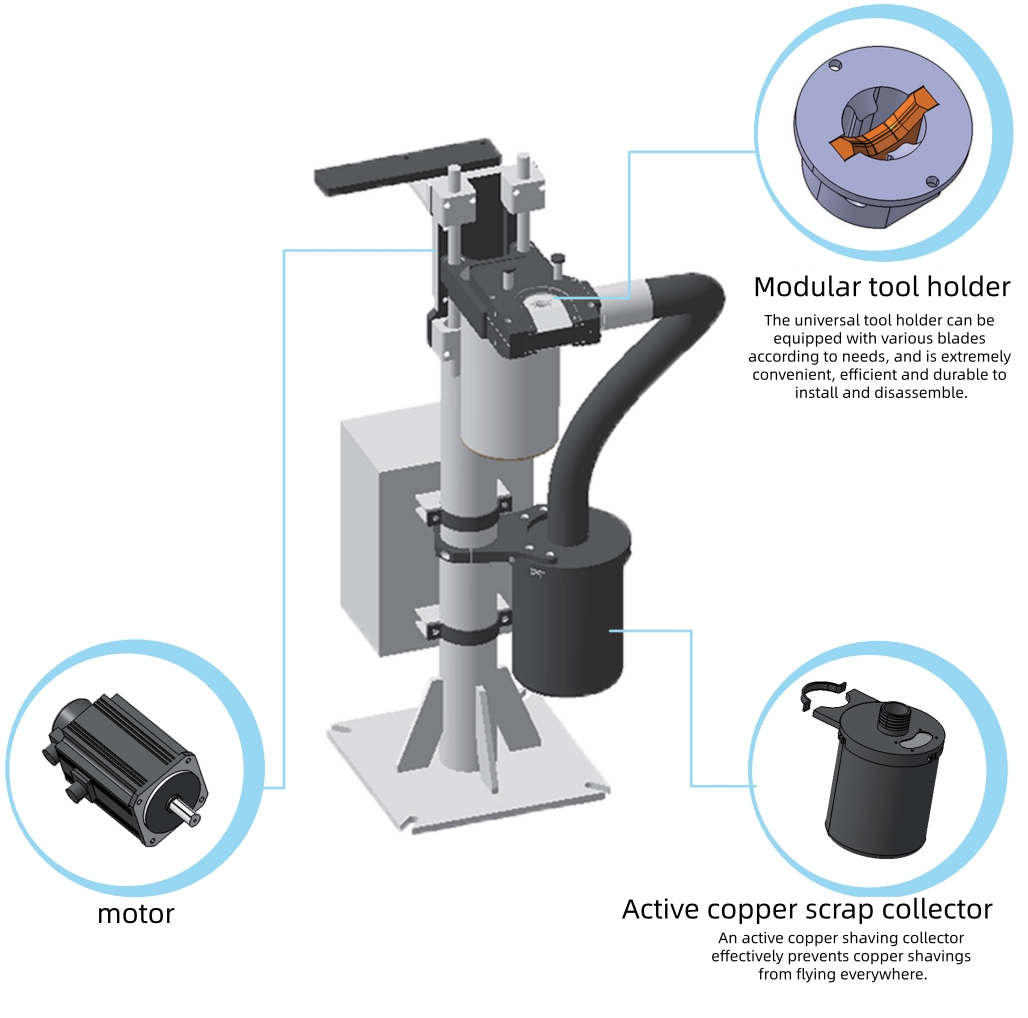 Modular tool holder

The universal tool holder can be equipped with various blades according to needs, and is extremely convenient, efficient and durable to install and disassemble.

motor

Active copper scrap collector

An active copper shaving collector effectively prevents copper shavings from flying everywhere.