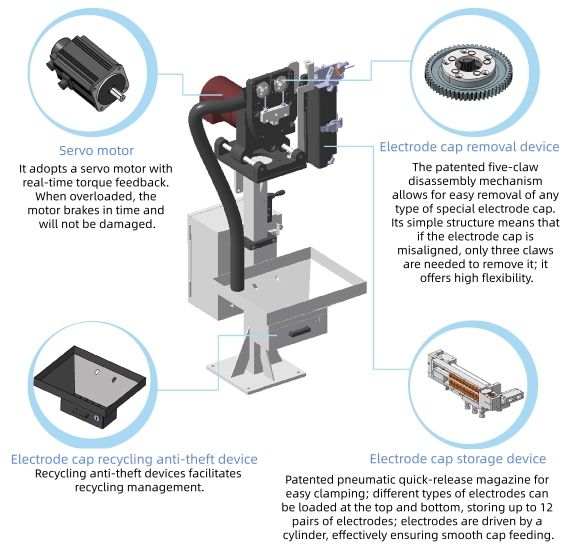 Servo motor
It adopts a servo motor with real-time torque feedback. When overloaded, the motor brakes in time and will not be damaged.

Electrode cap removal device
The patented five-claw disassembly mechanism allows for easy removal of any type of special electrode cap. Its simple structure means that if the electrode cap is misaligned, only three claws are needed to remove it; it offers high flexibility.

Electrode cap recycling anti-theft device
Recycling anti-theft devices facilitates recycling management.

Electrode cap storage device
Patented pneumatic quick-release magazine for easy clamping; different types of electrodes can be loaded at the top and bottom, storing up to 12 pairs of electrodes; electrodes are driven by a cylinder, effectively ensuring smooth cap feeding.