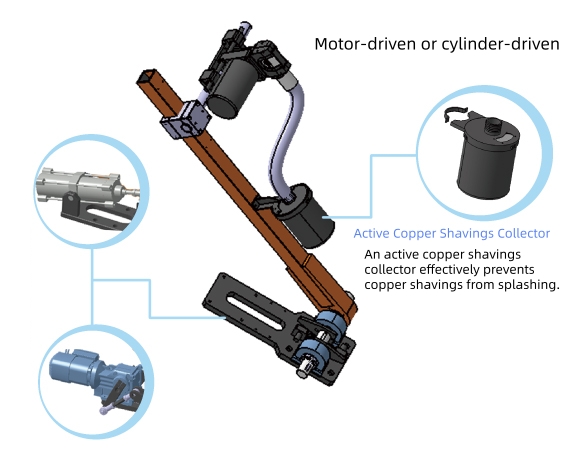 Motor-driven or cylinder-driven

Active Copper Shavings Collector

An active copper shavings collector effectively prevents copper shavings from splashing.