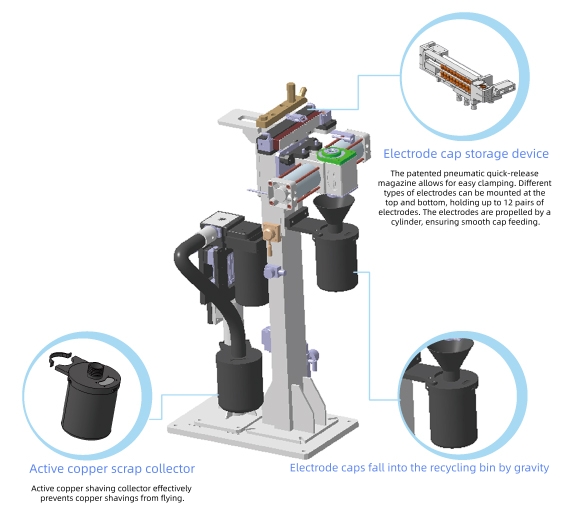 Electrode cap storage device

The patented pneumatic quick-release magazine allows for easy clamping. Different types of electrodes can be mounted at the top and bottom, holding up to 12 pairs of electrodes. The electrodes are propelled by a cylinder, ensuring smooth cap feeding.

Active copper scrap collector

Active copper shaving collector effectively prevents copper shavings from flying.

Electrode caps fall into the recycling bin by gravity