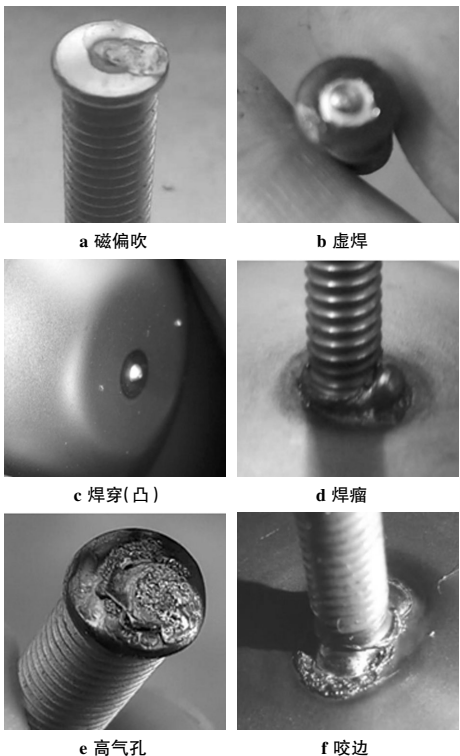 a 磁偏吹

b 虚焊

c 焊穿(凸)

d 焊瘤

e 高气孔

f 咬边